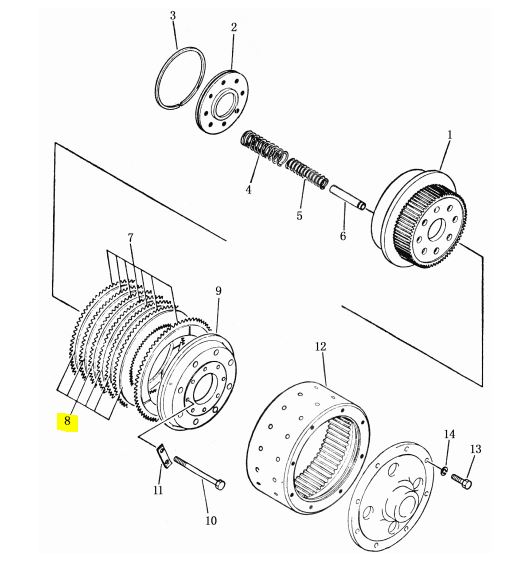 3
2
1
4
5
6
7
9
12
8
14
13
11
10